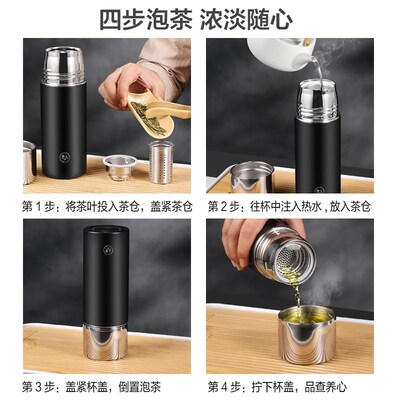 四步泡茶 浓淡随心

第 1 步：将茶叶投入茶仓，盖紧茶仓

第 2 步：往杯中注入热水，放入茶仓

第 3 步：盖紧杯盖，倒置泡茶

第 4 步：拧下杯盖，品查养心