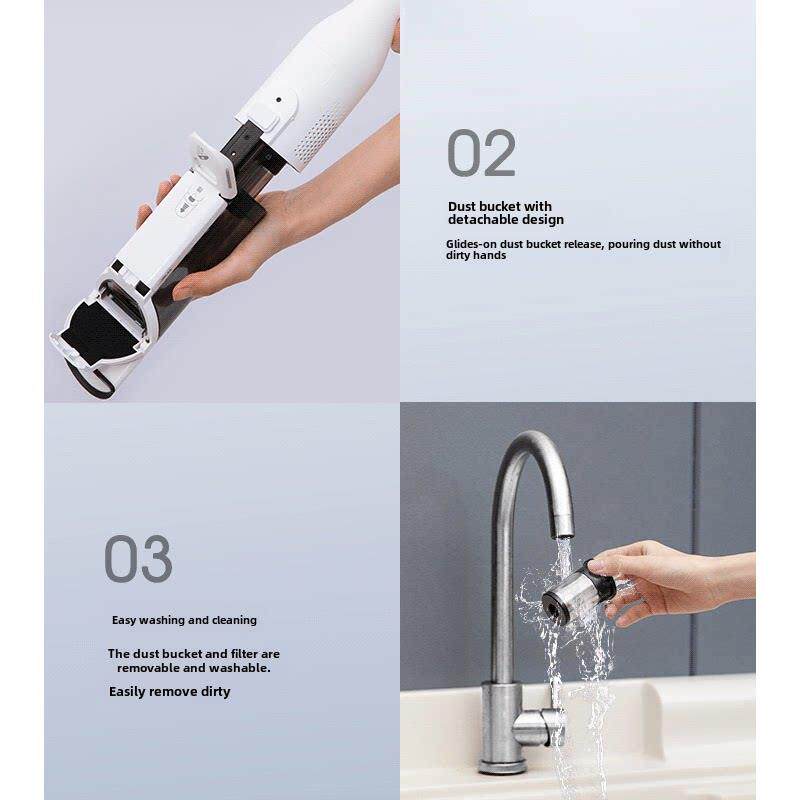 02

Dust bucket with detachable design

Glides-on dust bucket release, pouring dust without dirty hands

03

Easy washing and cleaning

The dust bucket and filter are removable and washable.

Easily remove dirty