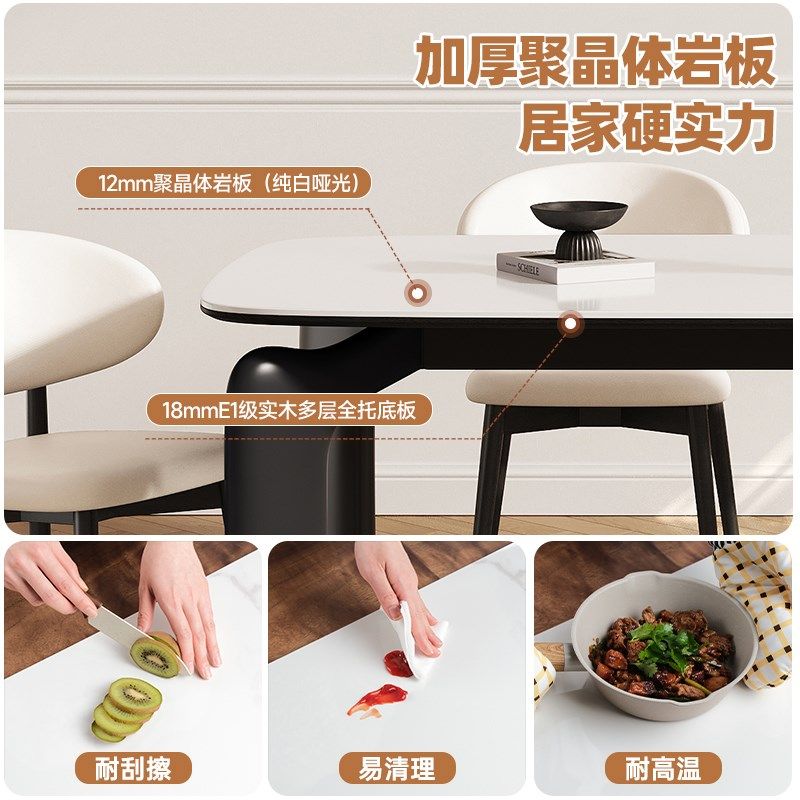 加厚聚晶体岩板
居家硬实力

12mm聚晶体岩板（纯白哑光）

SCHIELE

18mmE1级实木多层全托底板

耐刮擦

易清理

耐高温