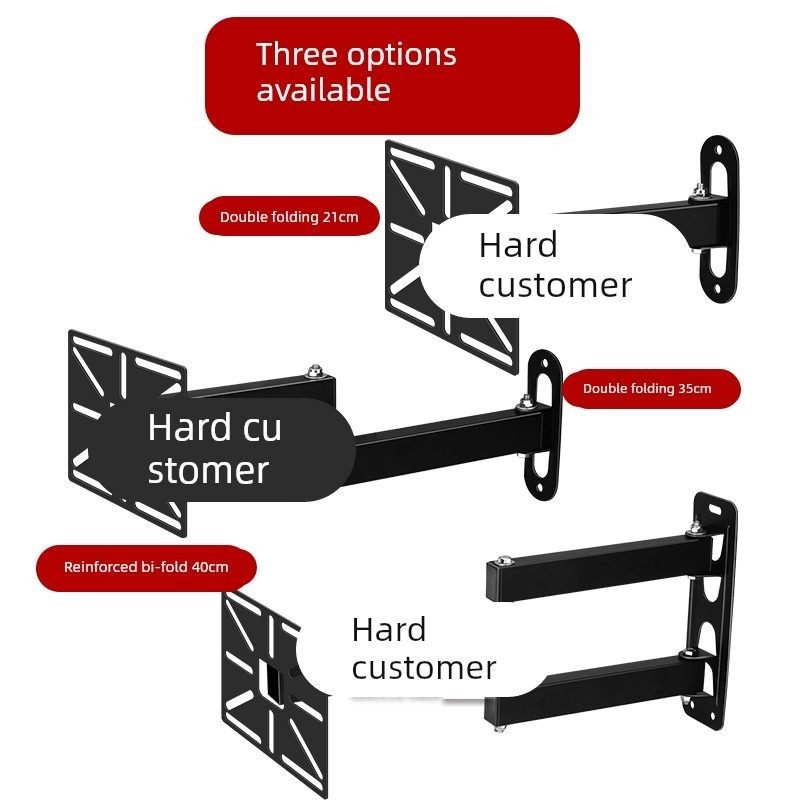 Three options available

Double folding 21cm

Hard customer

Double folding 35cm

Hard cu stomer

Reinforced bi-fold 40cm

Hard customer