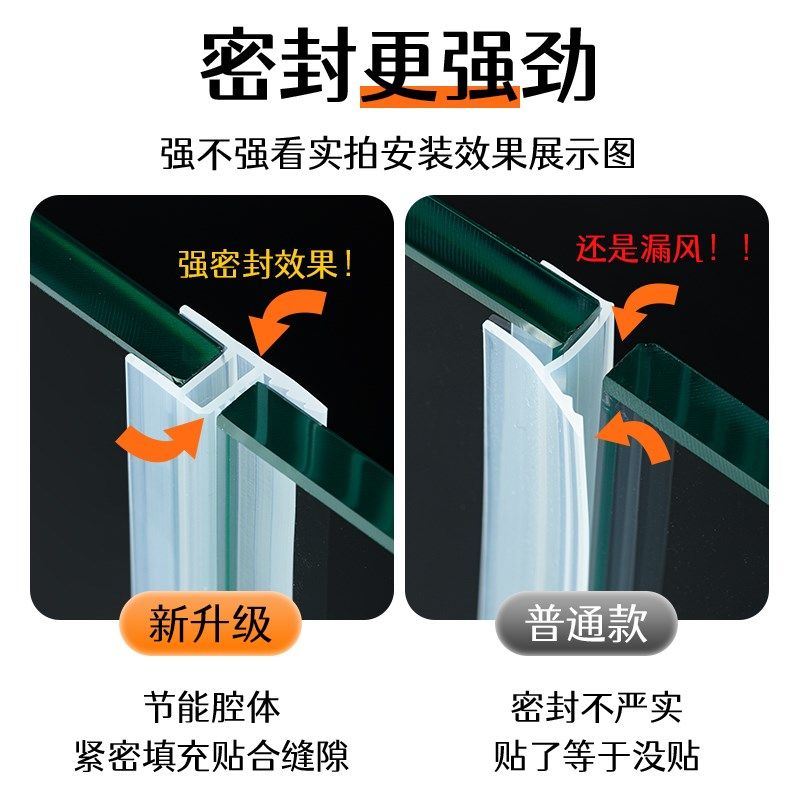 密封更强劲

强不强看实拍安装效果展示图

强密封效果！

新升级

节能腔体
紧密填充贴合缝隙

还是漏风！！

普通款

密封不严实
贴了等于没贴