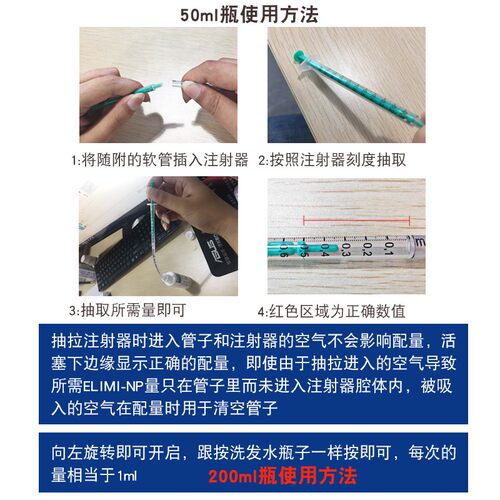 50ml瓶使用方法

1:将随附的软管插入注射器

2:按照注射器刻度抽取

3:抽取所需量即可

0.6 0.5 0.4 0.3 0.2 0.1

4:红色区域为正确数值

抽拉注射器时进入管子和注射器的空气不会影响配量，活塞下边缘显示正确的配量，即使由于抽拉进入的空气导致所需ELIMI-NP量只在管子里而未进入注射器腔体内，被吸入的空气在配量时用于清空管子

向左旋转即可开启，跟按洗发水瓶子一样按即可，每次的量相当于1ml 200ml瓶使用方法