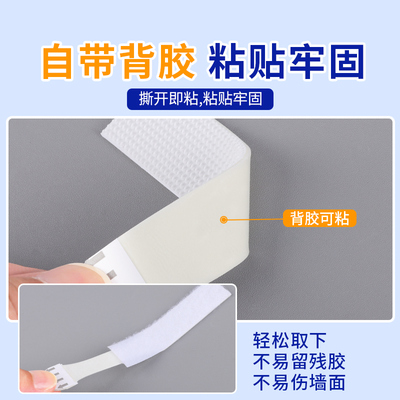 自带背胶 粘贴牢固

撕开即粘,粘贴牢固

背胶可粘

轻松取下
不易留残胶
不易伤墙面