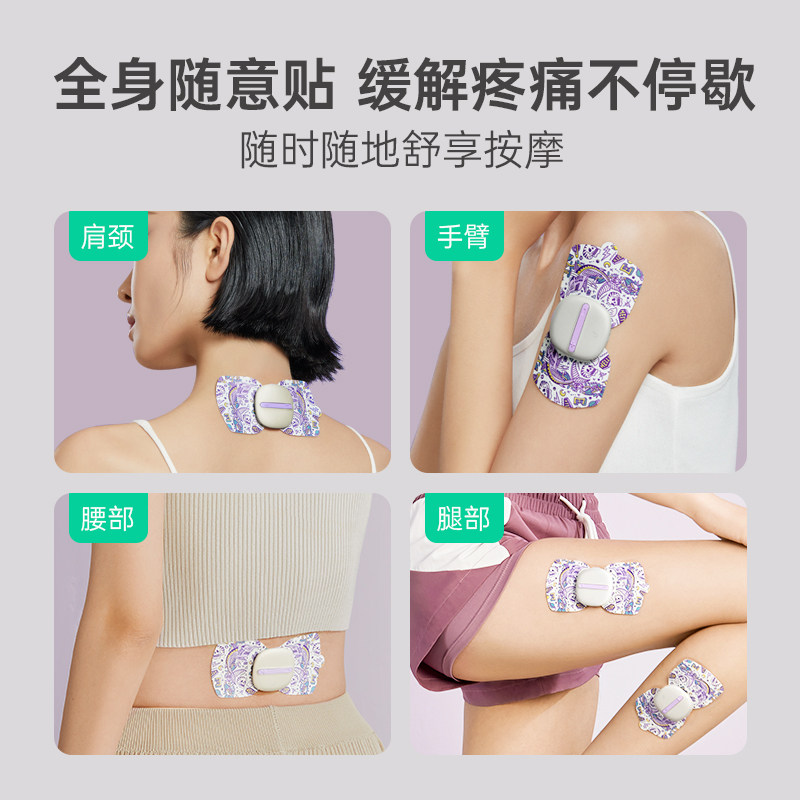 全身随意贴 缓解疼痛不停歇

随时随地舒享按摩

肩颈

手臂

腰部

腿部