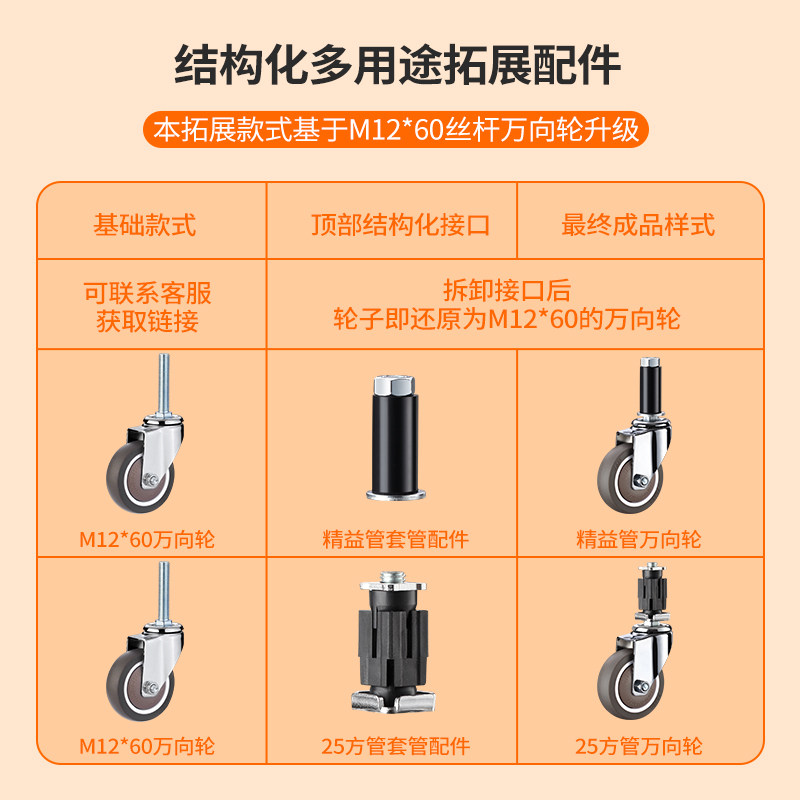 结构化多用途拓展配件

本拓展款式基于M12*60丝杆万向轮升级

| 基础款式 | 顶部结构化接口 | 最终成品样式 |
|---|---|---|
| 可联系客服 获取链接 | 拆卸接口后 轮子即还原为M12*60的万向轮 | |
| M12*60万向轮 | 精益管套管配件 | 精益管万向轮 |
| M12*60万向轮 | 25方管套管配件 | 25方管万向轮 |