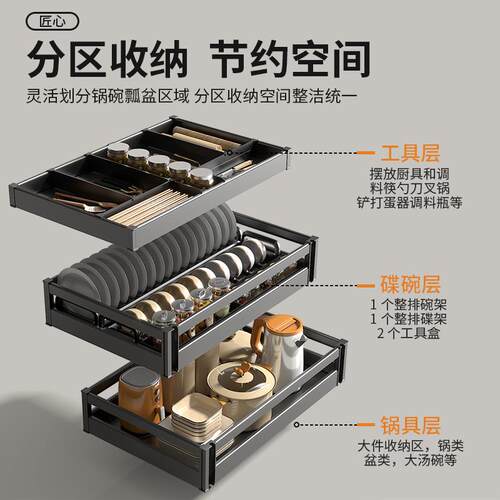 匠心

分区收纳 节约空间

灵活划分锅碗瓢盆区域 分区收纳空间整洁统一

工具层
摆放厨具和调料筷勺刀叉锅铲打蛋器调料瓶等

碟碗层
1 个整排碗架
1 个整排碟架
2 个工具盒

锅具层
大件收纳区，锅类盆类，大汤碗等