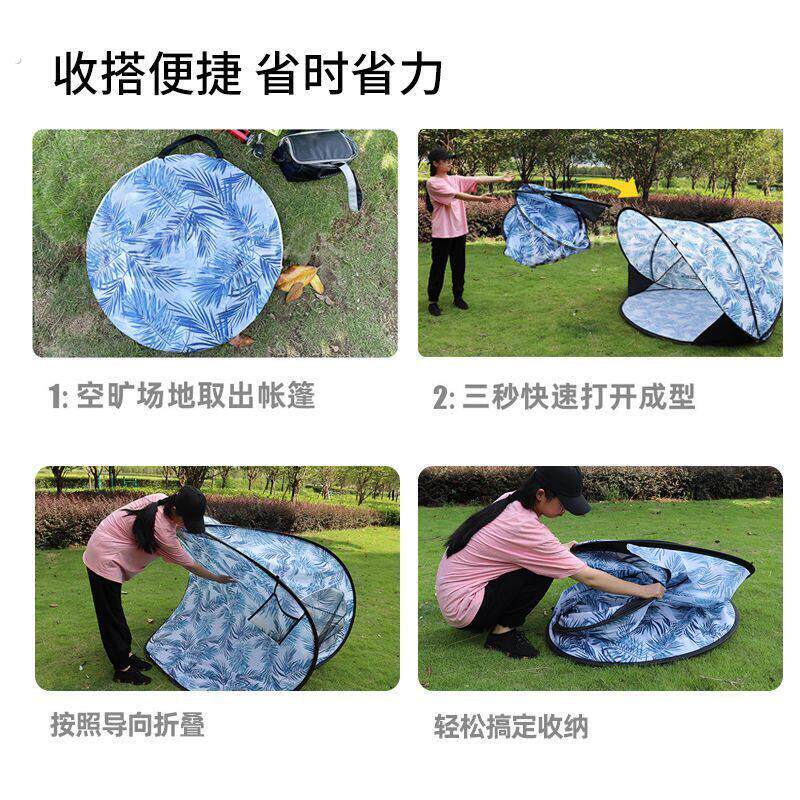 收搭便捷 省时省力

1: 空旷场地取出帐篷

2: 三秒快速打开成型

按照导向折叠

轻松搞定收纳