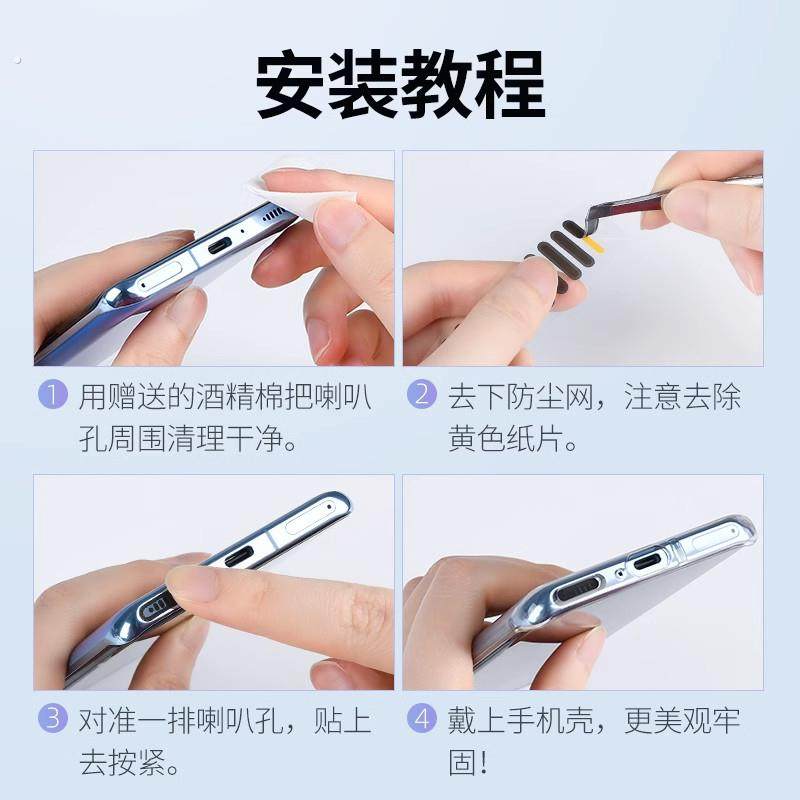 安装教程

1 用赠送的酒精棉把喇叭孔周围清理干净。

2 去下防尘网，注意去除黄色纸片。

3 对准一排喇叭孔，贴上去按紧。

4 戴上手机壳，更美观牢固！