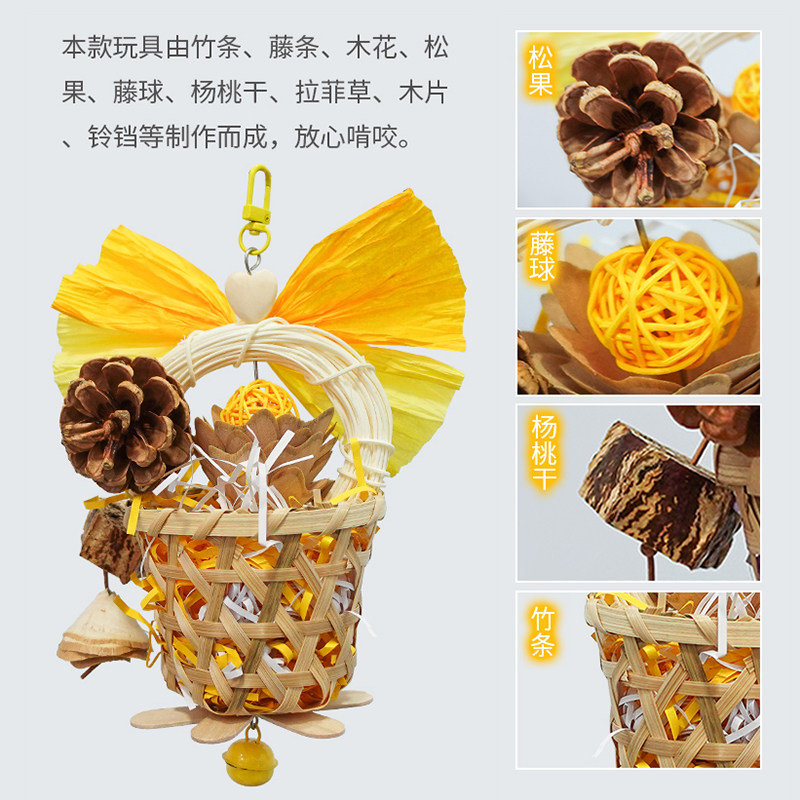 本款玩具由竹条、藤条、木花、松果、藤球、杨桃干、拉菲草、木片、铃铛等制作而成，放心啃咬。

松果

藤球

杨桃干

竹条