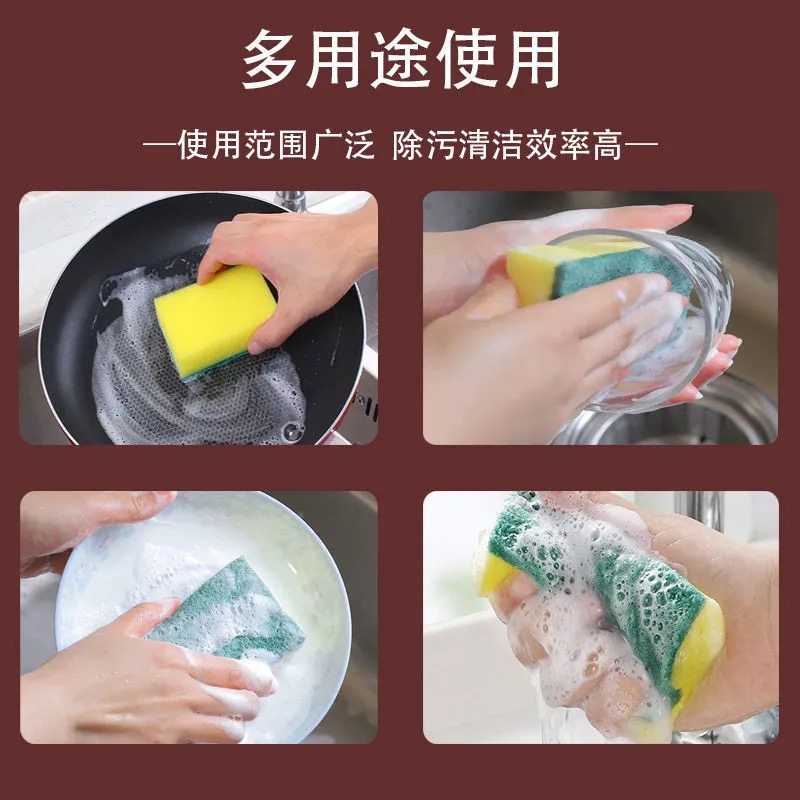 多用途使用

—使用范围广泛 除污清洁效率高—