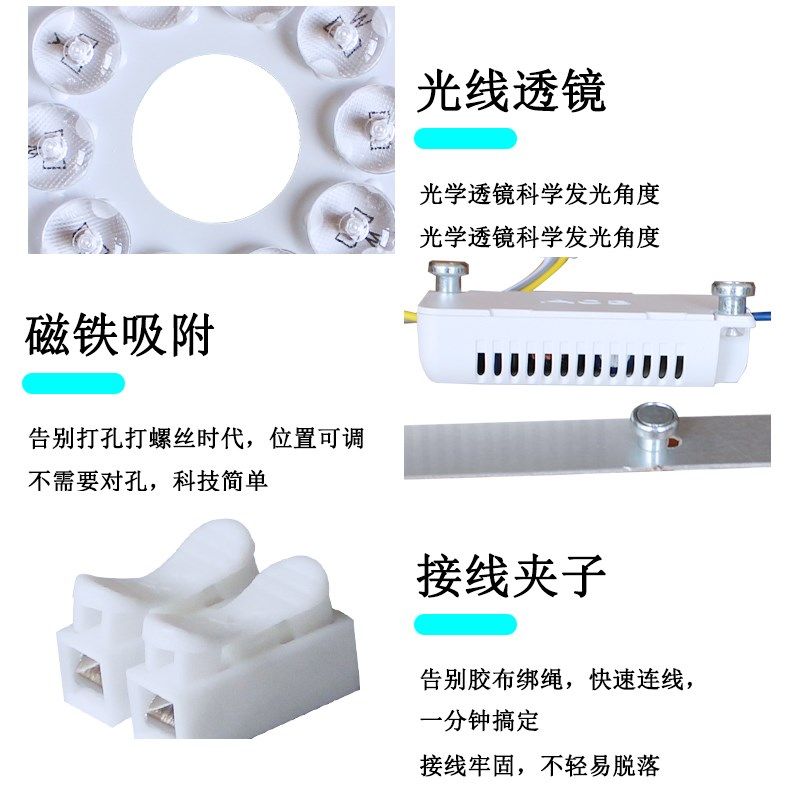 光线透镜

光学透镜科学发光角度
光学透镜科学发光角度

磁铁吸附

告别打孔打螺丝时代，位置可调
不需要对孔，科技简单

接线夹子

告别胶布绑绳，快速连线，
一分钟搞定
接线牢固，不轻易脱落