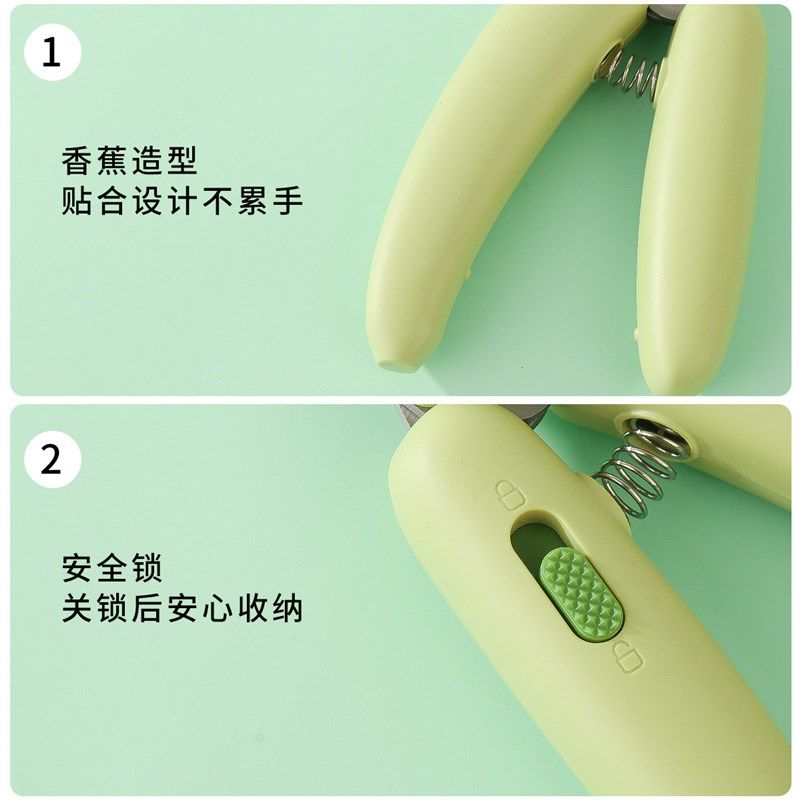 1

香蕉造型
贴合设计不累手

2

安全锁
关锁后安心收纳