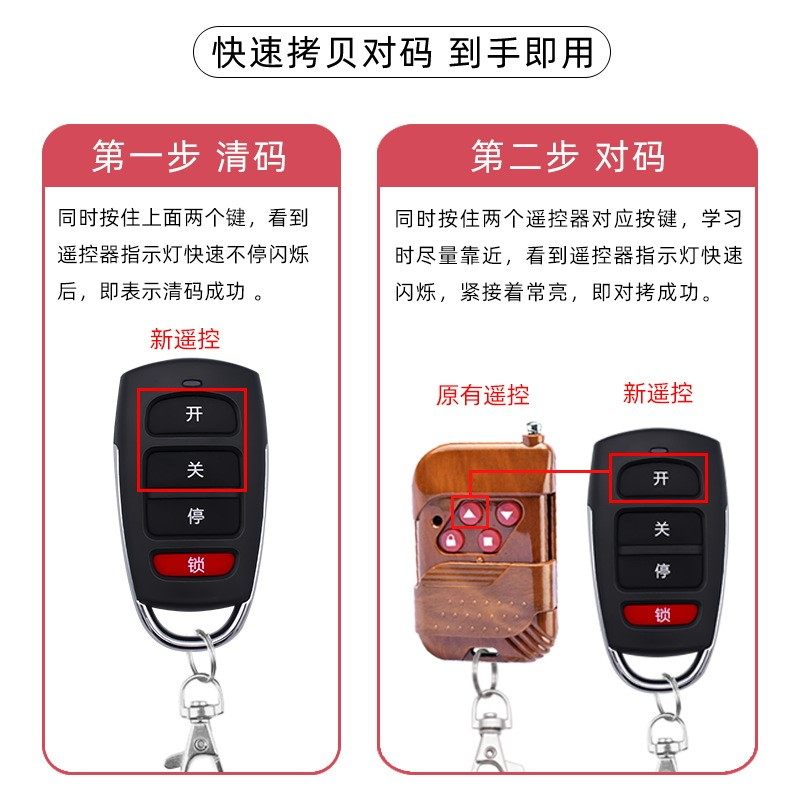 快速拷贝对码 到手即用

第一步 清码

同时按住上面两个键，看到遥控器指示灯快速不停闪烁后，即表示清码成功 。

新遥控

开
关
停
锁

第二步 对码

同时按住两个遥控器对应按键，学习时尽量靠近，看到遥控器指示灯快速闪烁，紧接着常亮，即对拷成功。

原有遥控

新遥控

开
关
停
锁