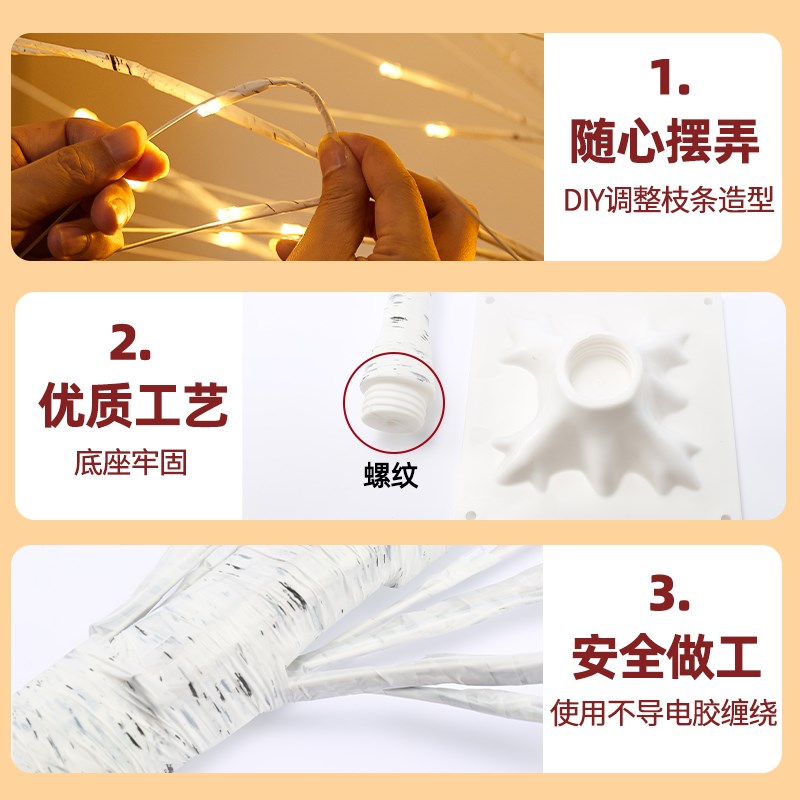 1.
随心摆弄
DIY调整枝条造型

2.
优质工艺
底座牢固

螺纹

3.
安全做工
使用不导电胶缠绕