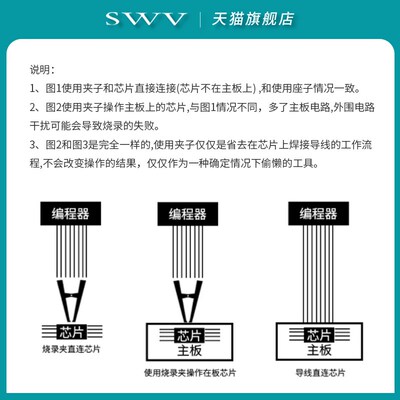 SWV | 天猫旗舰店

说明：

1、图1使用夹子和芯片直接连接(芯片不在主板上) ,和使用座子情况一致。

2、图2使用夹子操作主板上的芯片,与图1情况不同，多了主板电路,外围电路干扰可能会导致烧录的失败。

3、图2和图3是完全一样的,使用夹子仅仅是省去在芯片上焊接导线的工作流程,不会改变操作的结果，仅仅作为一种确定情况下偷懒的工具。

编程器

芯片

烧录夹直连芯片

编程器

芯片

主板

使用烧录夹操作在板芯片

编程器

芯片

主板

导线直连芯片