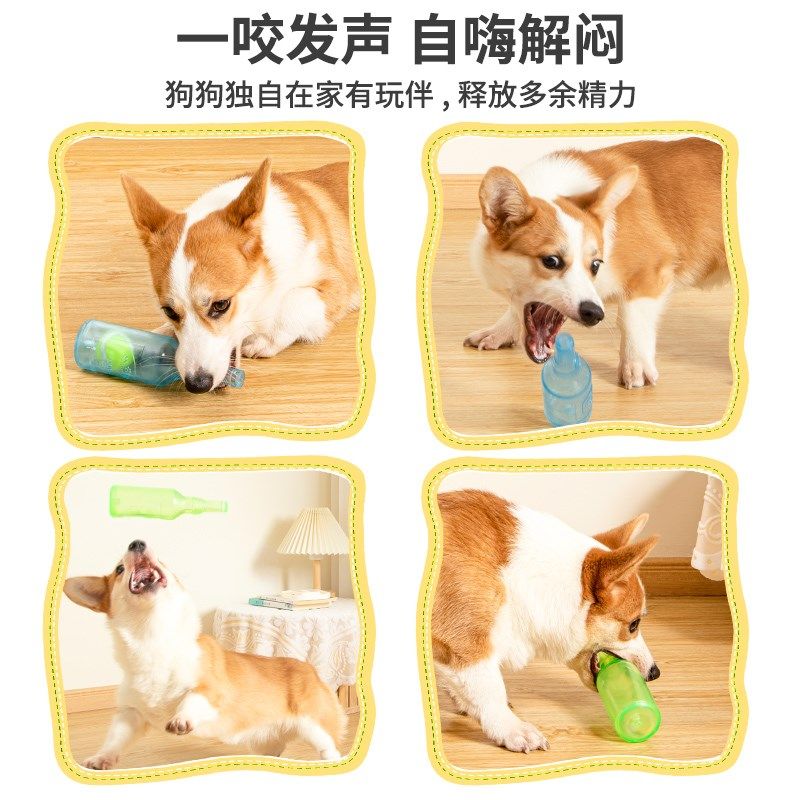 一咬发声 自嗨解闷

狗狗独自在家有玩伴，释放多余精力