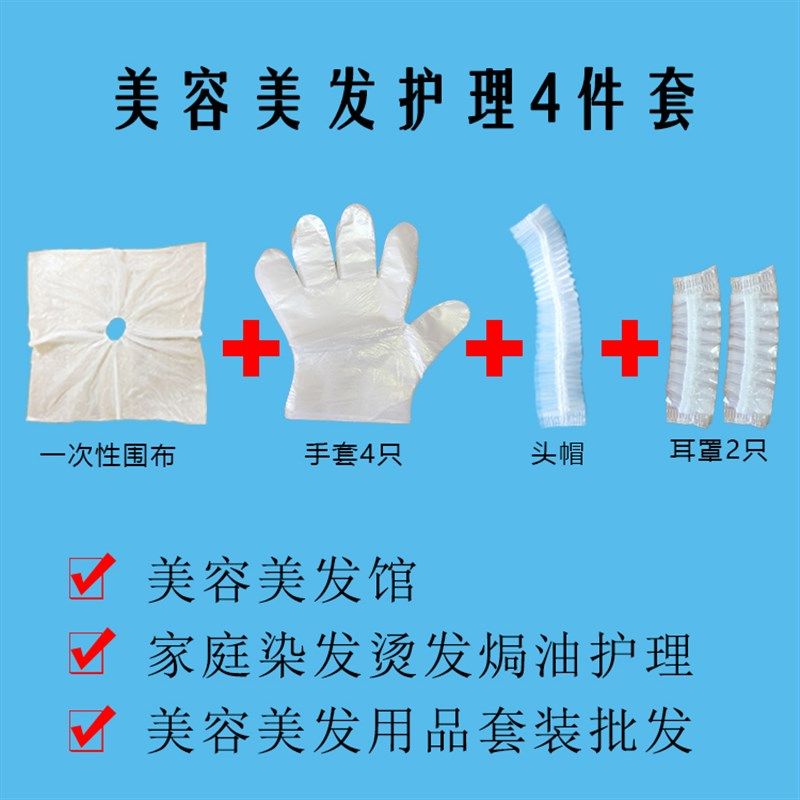 美容美发护理4件套

一次性围布

手套4只

头帽

耳罩2只

美容美发馆

家庭染发烫发焗油护理

美容美发用品套装批发