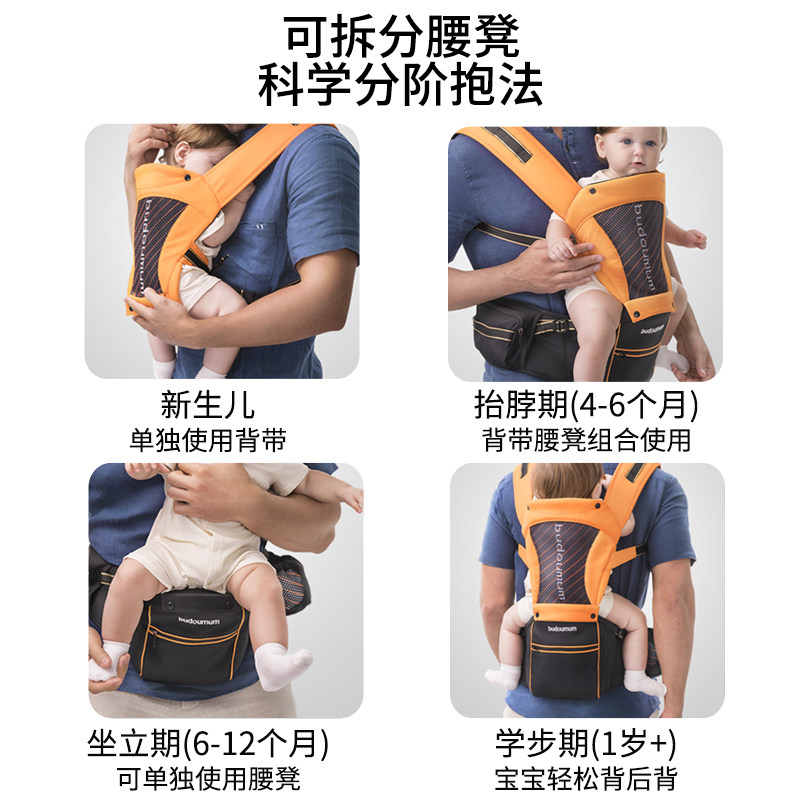 可拆分腰凳
科学分阶抱法

budoumum

新生儿
单独使用背带

budoumum

budoumum

抬脖期(4-6个月)
背带腰凳组合使用

budoumum

坐立期(6-12个月)
可单独使用腰凳

budoumum

budoumum

学步期(1岁+)
宝宝轻松背后背