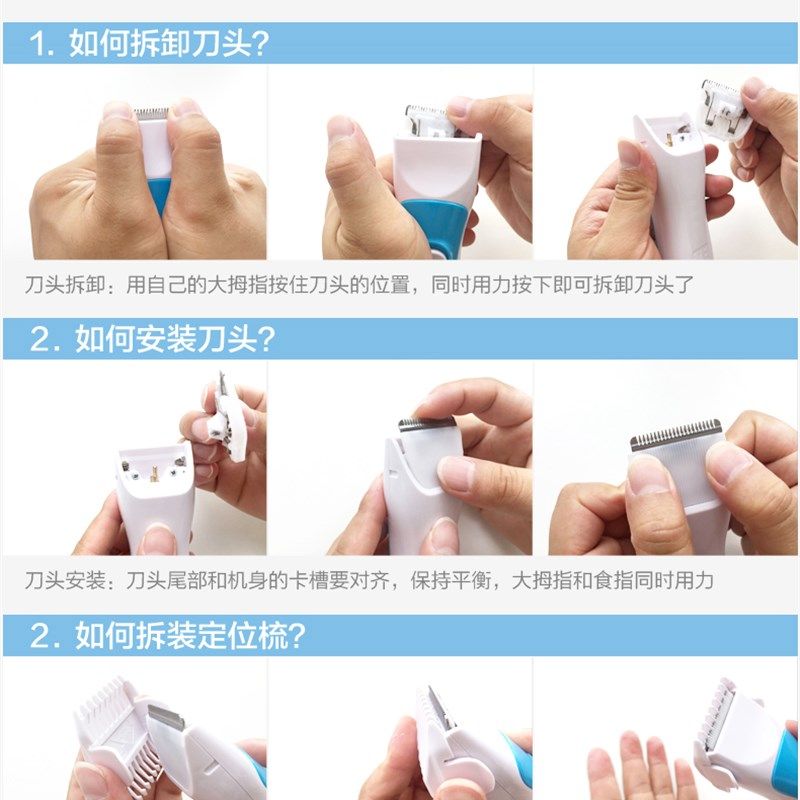 1. 如何拆卸刀头?

刀头拆卸：用自己的大拇指按住刀头的位置，同时用力按下即可拆卸刀头了

2. 如何安装刀头?

刀头安装：刀头尾部和机身的卡槽要对齐，保持平衡，大拇指和食指同时用力

2. 如何拆装定位梳?