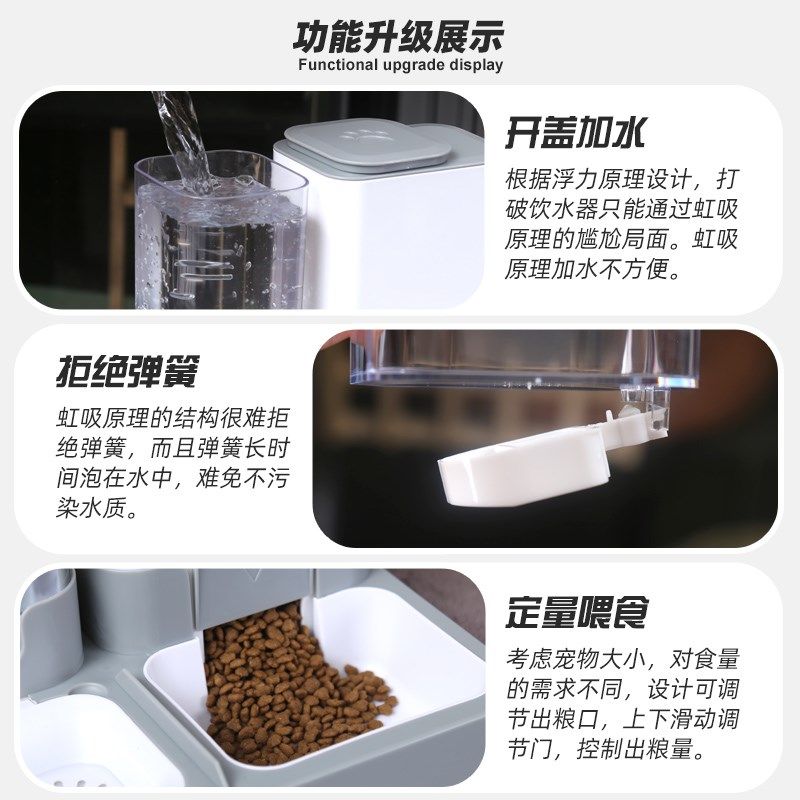 功能升级展示
Functional upgrade display

开盖加水
根据浮力原理设计，打破饮水器只能通过虹吸原理的尴尬局面。虹吸原理加水不方便。

拒绝弹簧
虹吸原理的结构很难拒绝弹簧，而且弹簧长时间泡在水中，难免不污染水质。

定量喂食
考虑宠物大小，对食量的需求不同，设计可调节出粮口，上下滑动调节门，控制出粮量。