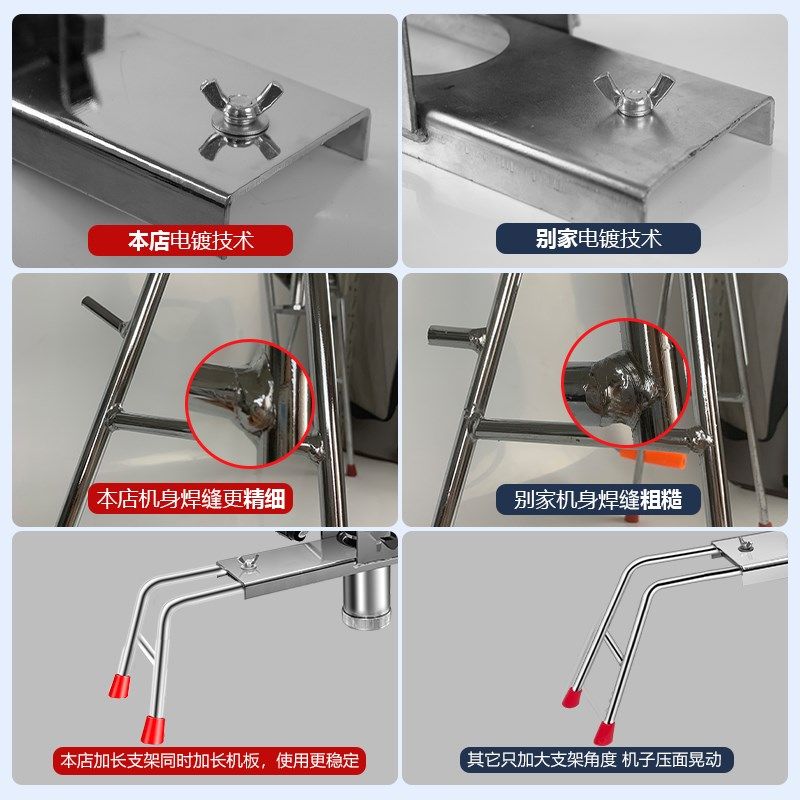 本店电镀技术

别家电镀技术

本店机身焊缝更精细

别家机身焊缝粗糙

本店加长支架同时加长机板，使用更稳定

其它只加大支架角度 机子压面晃动