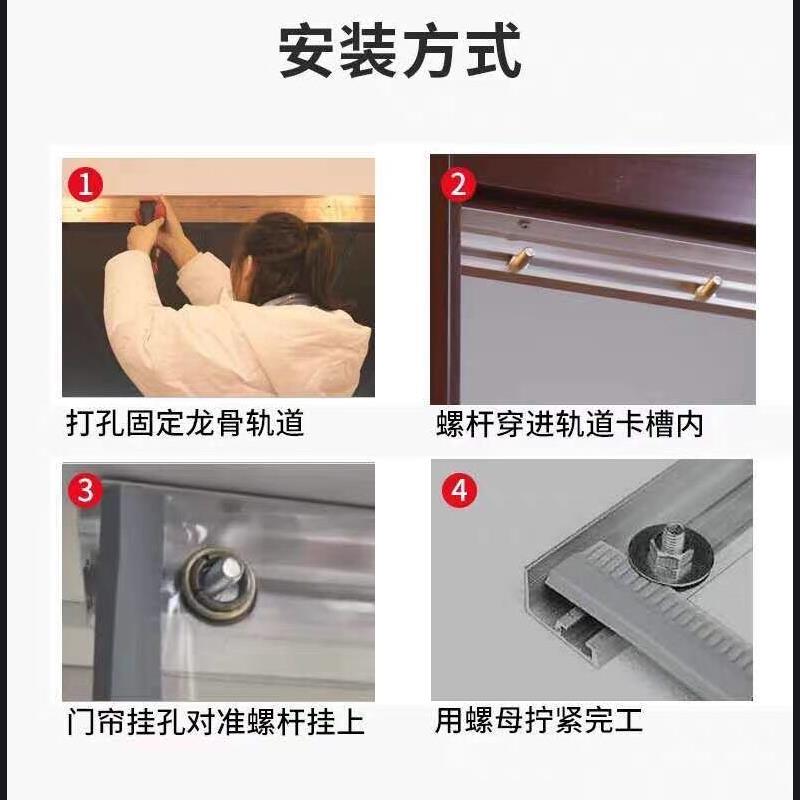 安装方式

1
打孔固定龙骨轨道

2
螺杆穿进轨道卡槽内

3
门帘挂孔对准螺杆挂上

4
用螺母拧紧完工