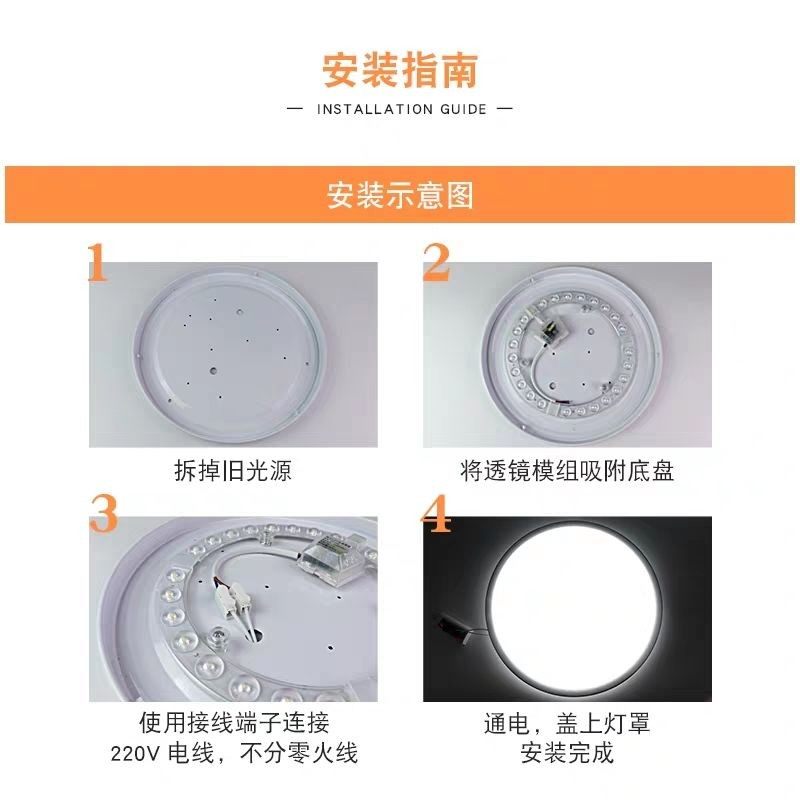 安装指南

— INSTALLATION GUIDE —

安装示意图

1

拆掉旧光源

2

将透镜模组吸附底盘

3

使用接线端子连接 220V 电线，不分零火线

4

通电，盖上灯罩 安装完成