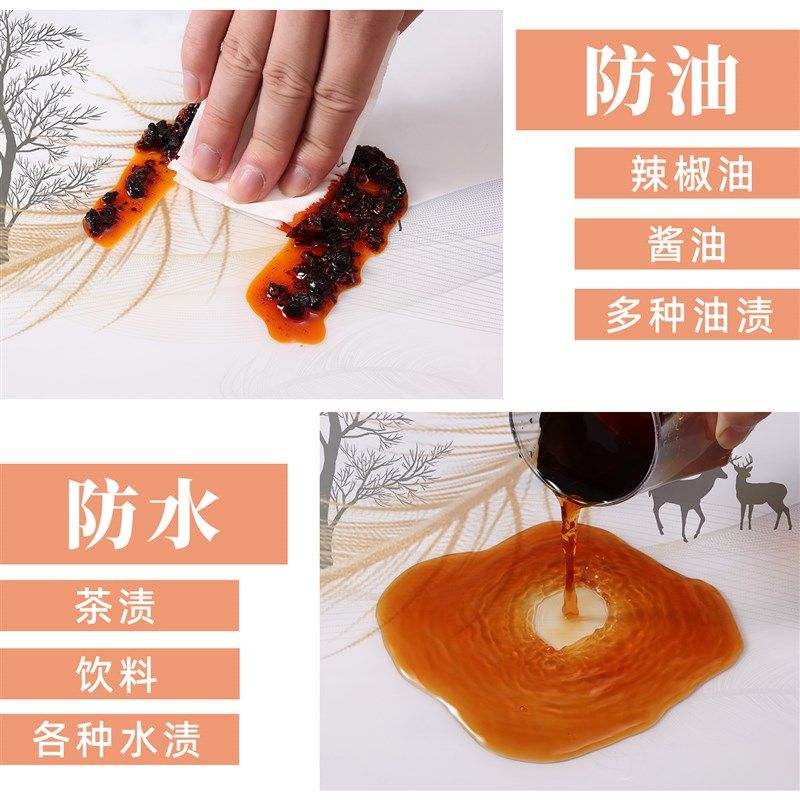 防油
辣椒油
酱油
多种油渍

防水
茶渍
饮料
各种水渍