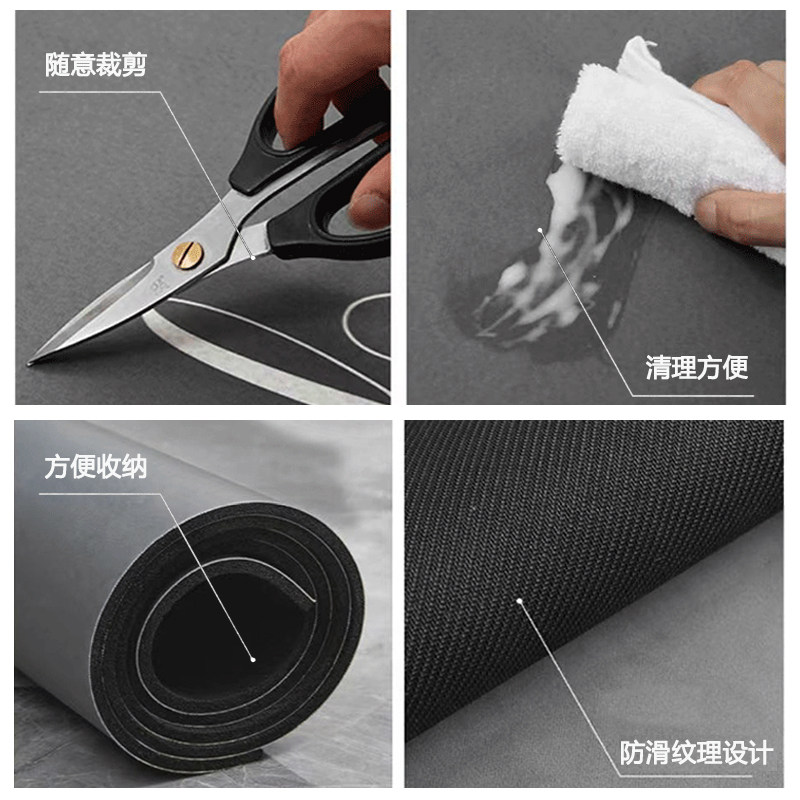 随意裁剪

清理方便

方便收纳

防滑纹理设计