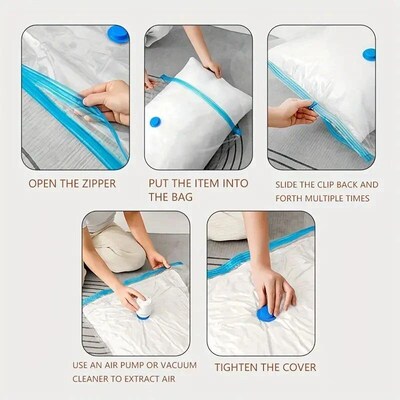 OPEN THE ZIPPER

PUT THE ITEM INTO THE BAG

SLIDE THE CLIP BACK AND FORTH MULTIPLE TIMES

USE AN AIR PUMP OR VACUUM CLEANER TO EXTRACT AIR

TIGHTEN THE COVER