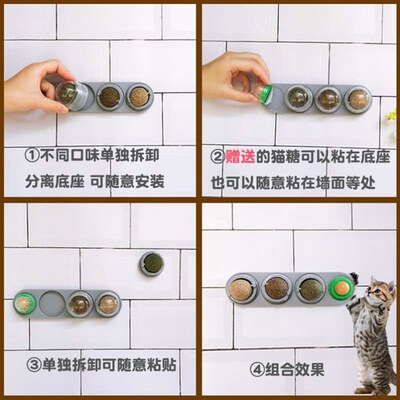 ①不同口味单独拆卸
分离底座 可随意安装

②赠送的猫糖可以粘在底座
也可以随意粘在墙面等处

③单独拆卸可随意粘贴

④组合效果