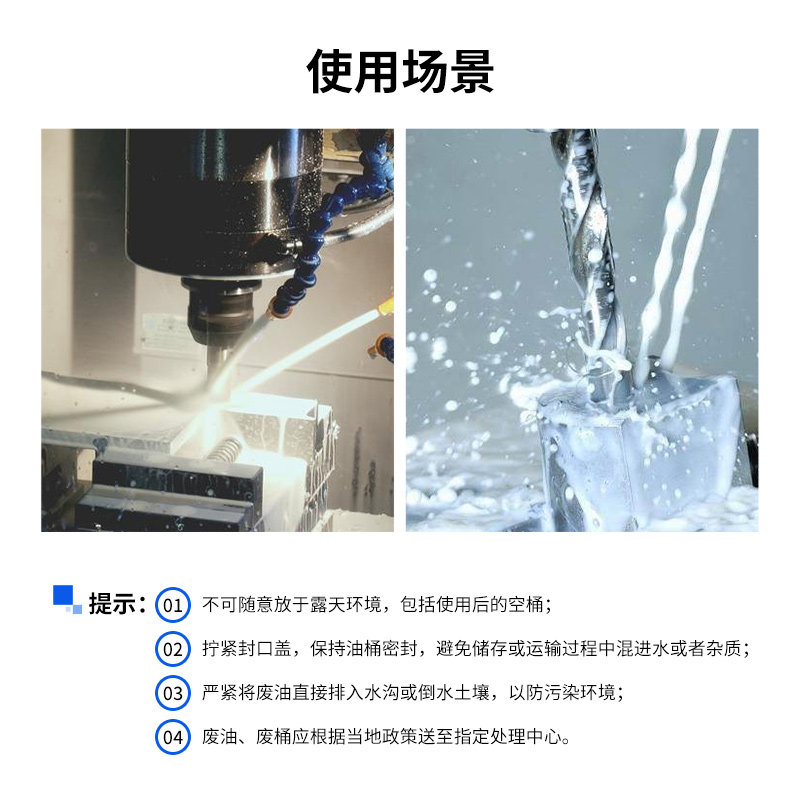 使用场景

提示：
01 不可随意放于露天环境，包括使用后的空桶；
02 拧紧封口盖，保持油桶密封，避免储存或运输过程中混进水或者杂质；
03 严紧将废油直接排入水沟或倒水土壤，以防污染环境；
04 废油、废桶应根据当地政策送至指定处理中心。