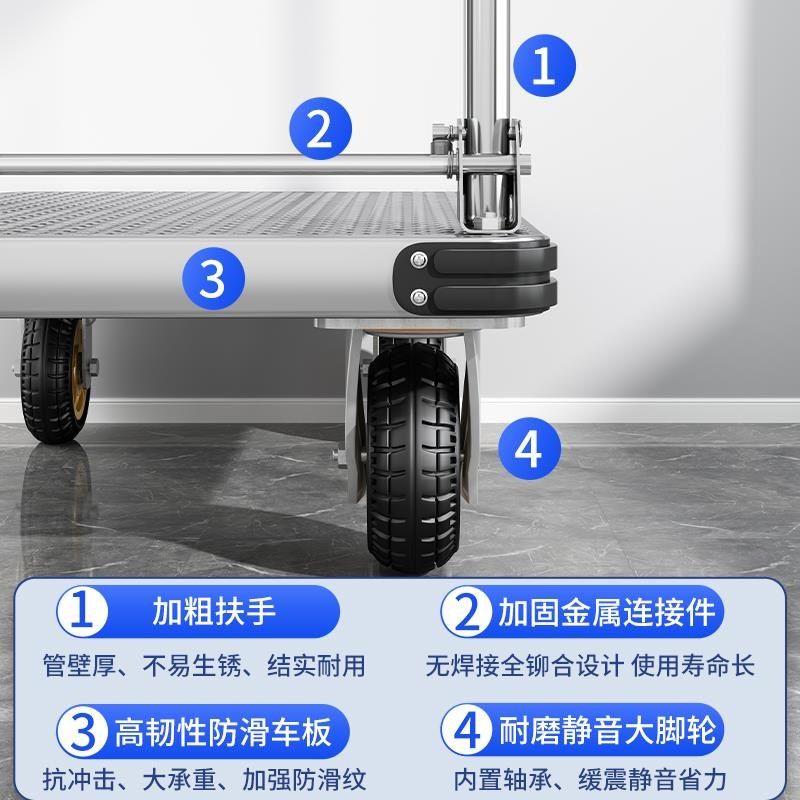 1

2

3

4

1 加粗扶手
管壁厚、不易生锈、结实耐用

2 加固金属连接件
无焊接全铆合设计 使用寿命长

3 高韧性防滑车板
抗冲击、大承重、加强防滑纹

4 耐磨静音大脚轮
内置轴承、缓震静音省力