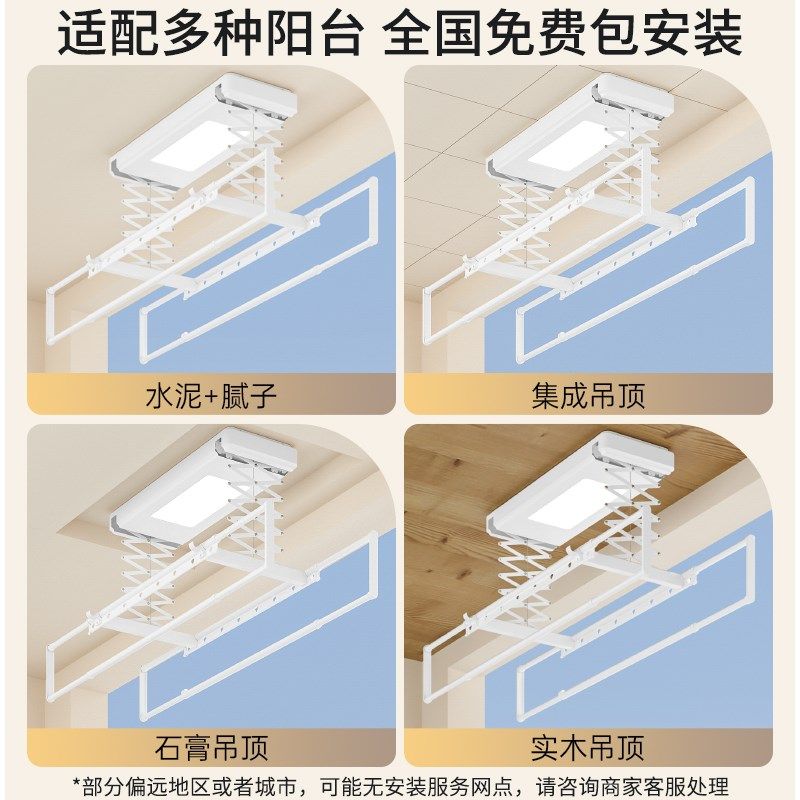 适配多种阳台 全国免费包安装

水泥+腻子

集成吊顶

石膏吊顶

实木吊顶

*部分偏远地区或者城市，可能无安装服务网点，请咨询商家客服处理