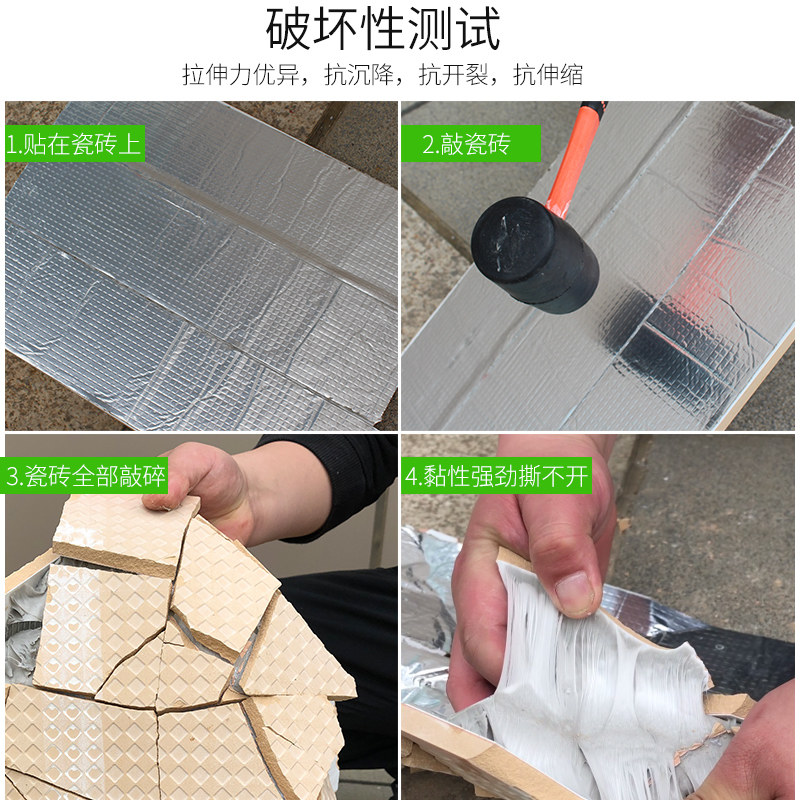 破坏性测试

拉伸力优异，抗沉降，抗开裂，抗伸缩

1.贴在瓷砖上

2.敲瓷砖

3.瓷砖全部敲碎

4.黏性强劲撕不开