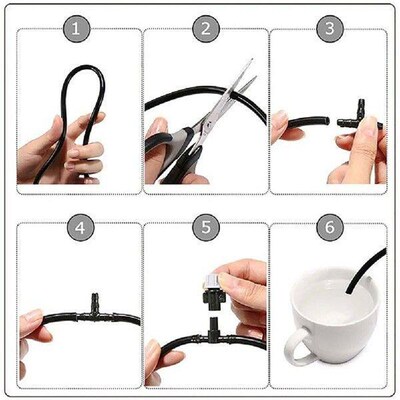 1
2
3
4
5
6