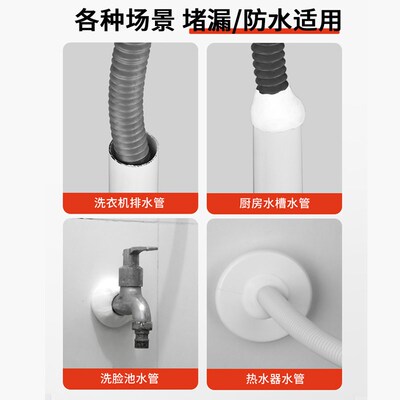 各种场景 堵漏/防水适用

洗衣机排水管

厨房水槽水管

洗脸池水管

热水器水管