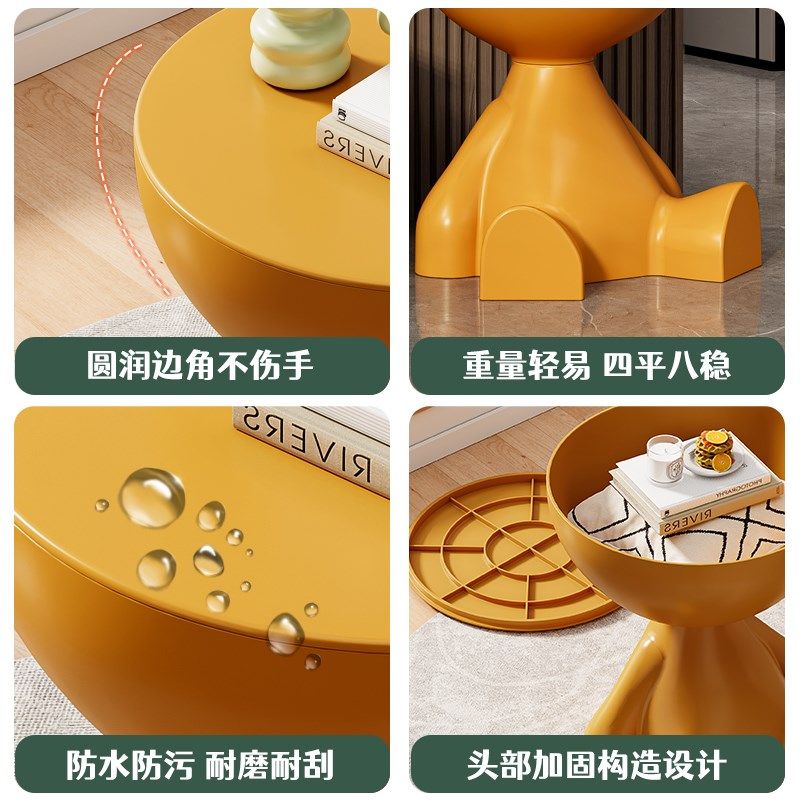 RIVERS

圆润边角不伤手

重量轻易 四平八稳

RIVERS

防水防污 耐磨耐刮

PHOTOGRAPHY

RIVERS

头部加固构造设计