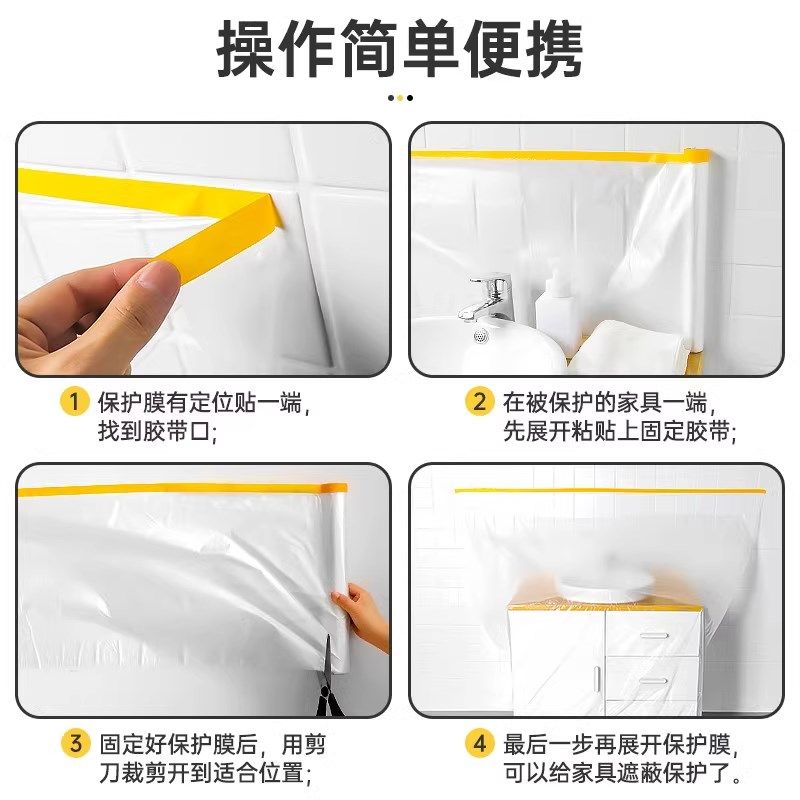 操作简单便携

1 保护膜有定位贴一端，找到胶带口；

2 在被保护的家具一端，先展开粘贴上固定胶带；

3 固定好保护膜后，用剪刀裁剪开到适合位置；

4 最后一步再展开保护膜，可以给家具遮蔽保护了。