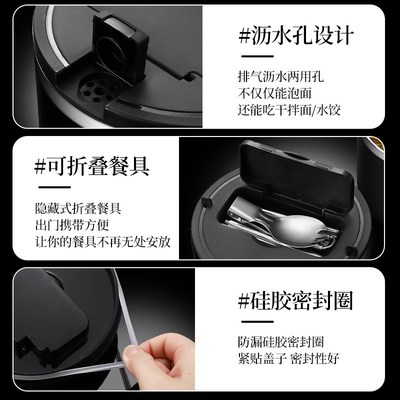 #沥水孔设计

排气沥水两用孔
不仅仅能泡面
还能吃干拌面/水饺

#可折叠餐具

隐藏式折叠餐具
出门携带方便
让你的餐具不再无处安放

#硅胶密封圈

防漏硅胶密封圈
紧贴盖子 密封性好