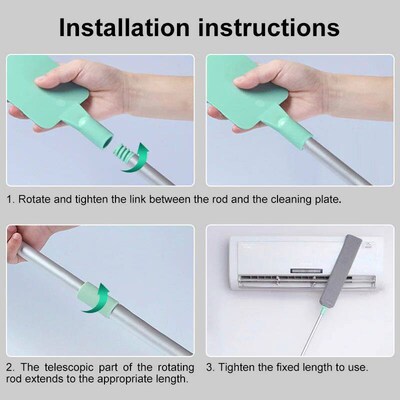 Installation instructions

1. Rotate and tighten the link between the rod and the cleaning plate.

2. The telescopic part of the rotating rod extends to the appropriate length.

3. Tighten the fixed length to use.