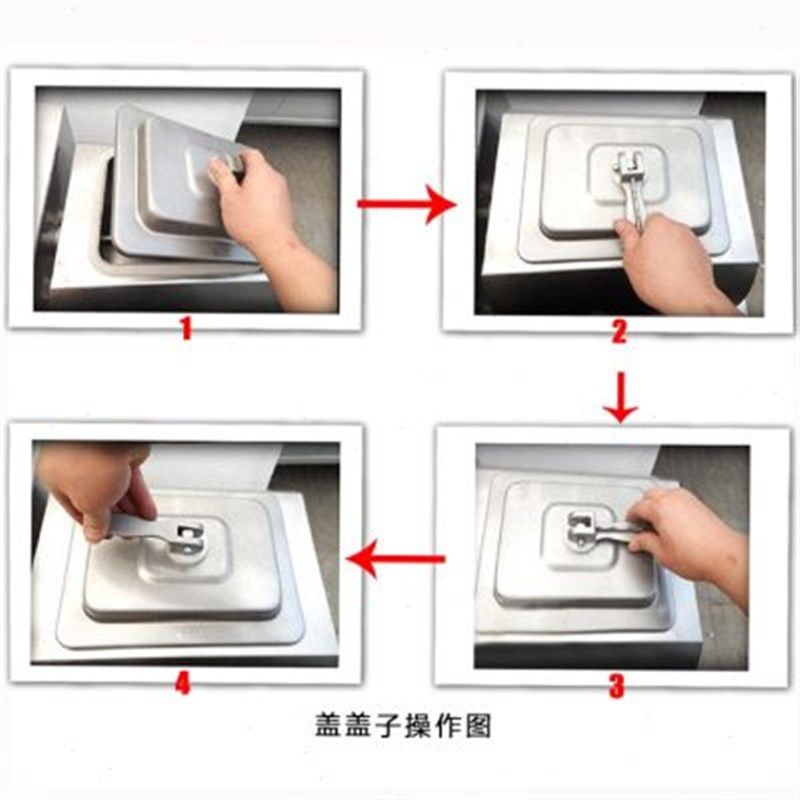 1

2

3

4

盖盖子操作图