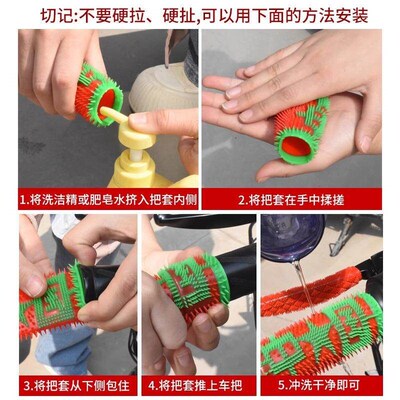 切记:不要硬拉、硬扯,可以用下面的方法安装

1.将洗洁精或肥皂水挤入把套内侧

2.将把套在手中揉搓

3.将把套从下侧包住

4.将把套推上车把

5.冲洗干净即可