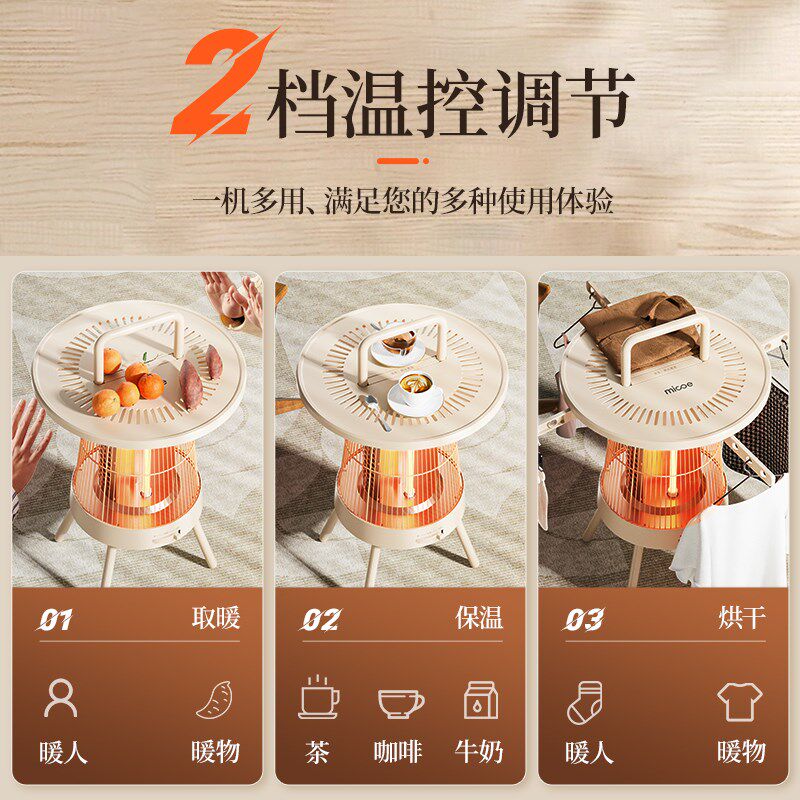 2档温控调节

一机多用、满足您的多种使用体验

micoe

01 取暖

暖人 暖物

02 保温

茶 咖啡 牛奶

03 烘干

暖人 暖物