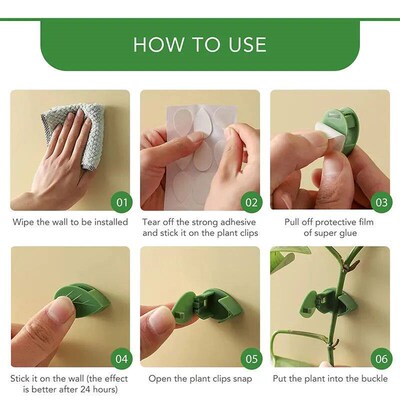 HOW TO USE

01
Wipe the wall to be installed

02
Tear off the strong adhesive and stick it on the plant clips

03
Pull off protective film of super glue

04
Stick it on the wall (the effect is better after 24 hours)

05
Open the plant clips snap

06
Put the plant into the buckle