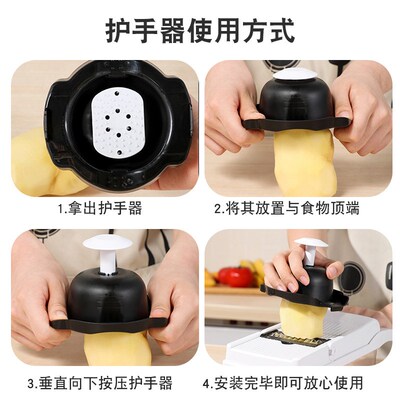 护手器使用方式

1.拿出护手器

2.将其放置与食物顶端

3.垂直向下按压护手器

4.安装完毕即可放心使用