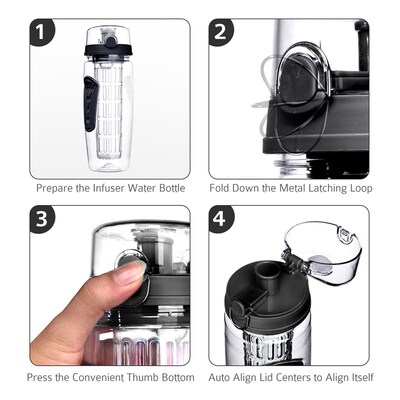 1

Prepare the Infuser Water Bottle

2

Fold Down the Metal Latching Loop

3

Press the Convenient Thumb Bottom

4

Auto Align Lid Centers to Align Itself