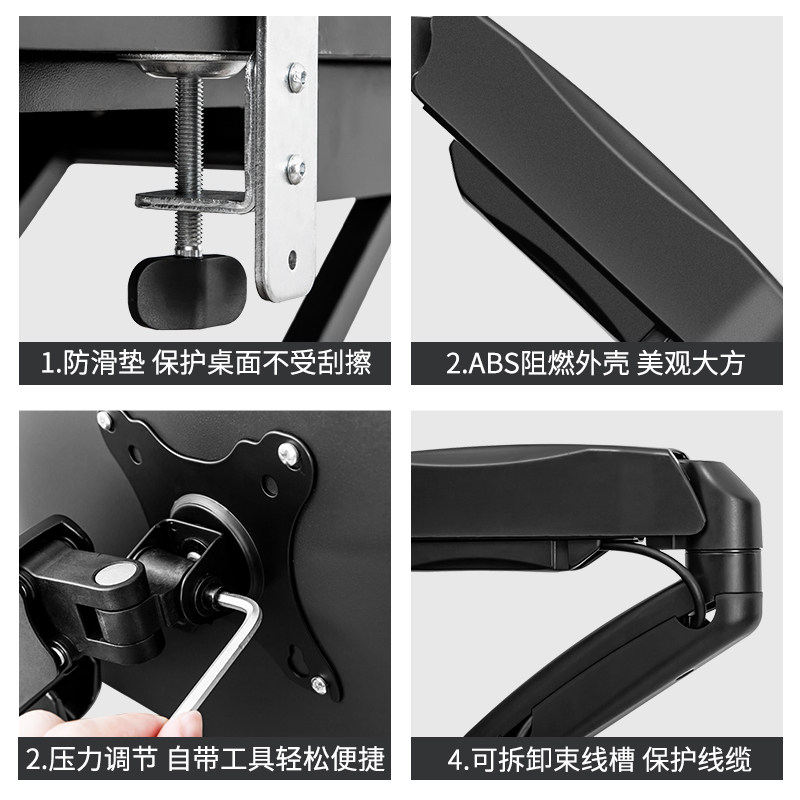 1.防滑垫 保护桌面不受刮擦

2.ABS阻燃外壳 美观大方

2.压力调节 自带工具轻松便捷

4.可拆卸束线槽 保护线缆