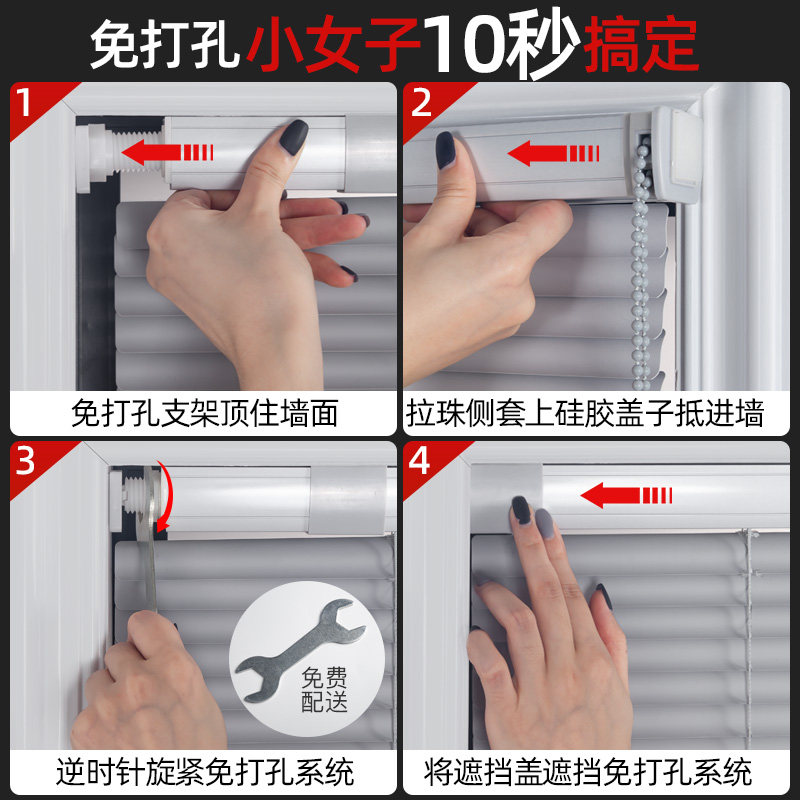 免打孔小女子10秒搞定

1
免打孔支架顶住墙面

2
拉珠侧套上硅胶盖子抵进墙

3
免费配送
逆时针旋紧免打孔系统

4
将遮挡盖遮挡免打孔系统