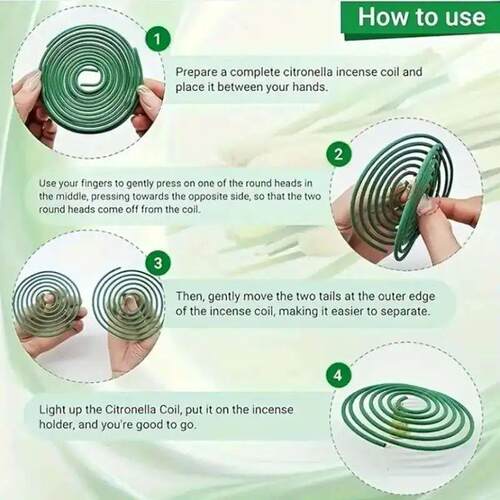 How to use

1

Prepare a complete citronella incense coil and place it between your hands.

2

Use your fingers to gently press on one of the round heads in the middle, pressing towards the opposite side, so that the two round heads come off from the coil.

3

Then, gently move the two tails at the outer edge of the incense coil, making it easier to separate.

4

Light up the Citronella Coil, put it on the incense holder, and you're good to go.